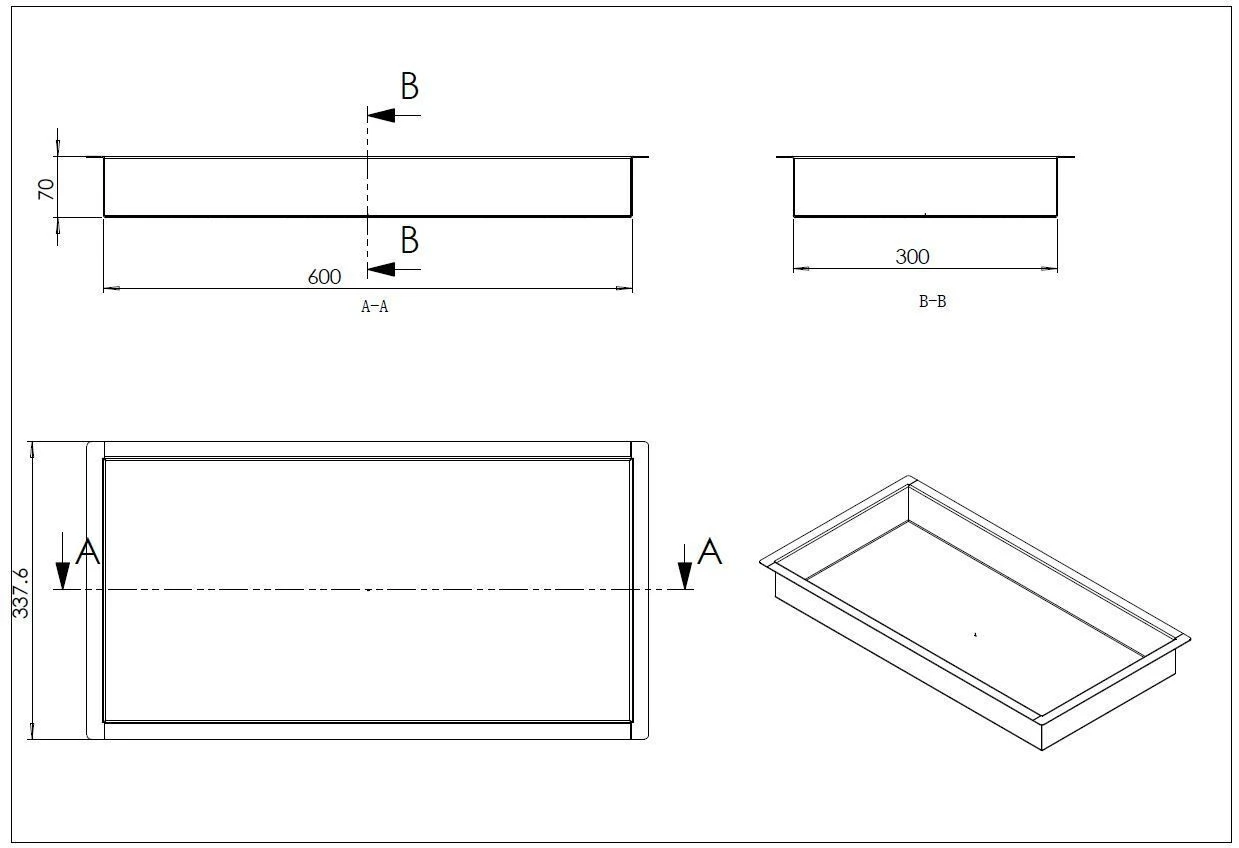 B

70

B

600

A-A

300

B-B

337.6

A

A