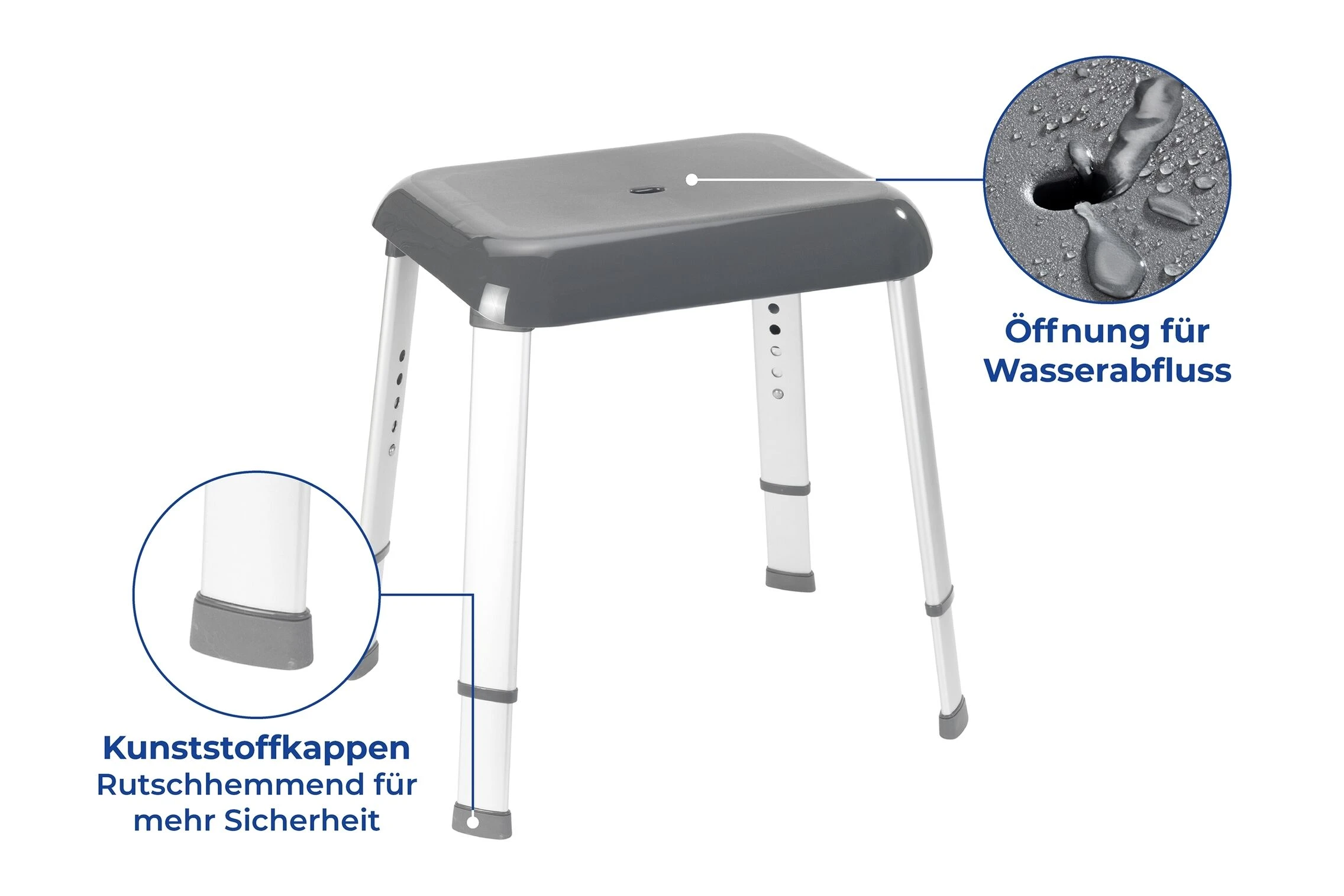 Öffnung für Wasserabfluss

Kunststoffkappen
Rutschhemmend für mehr Sicherheit