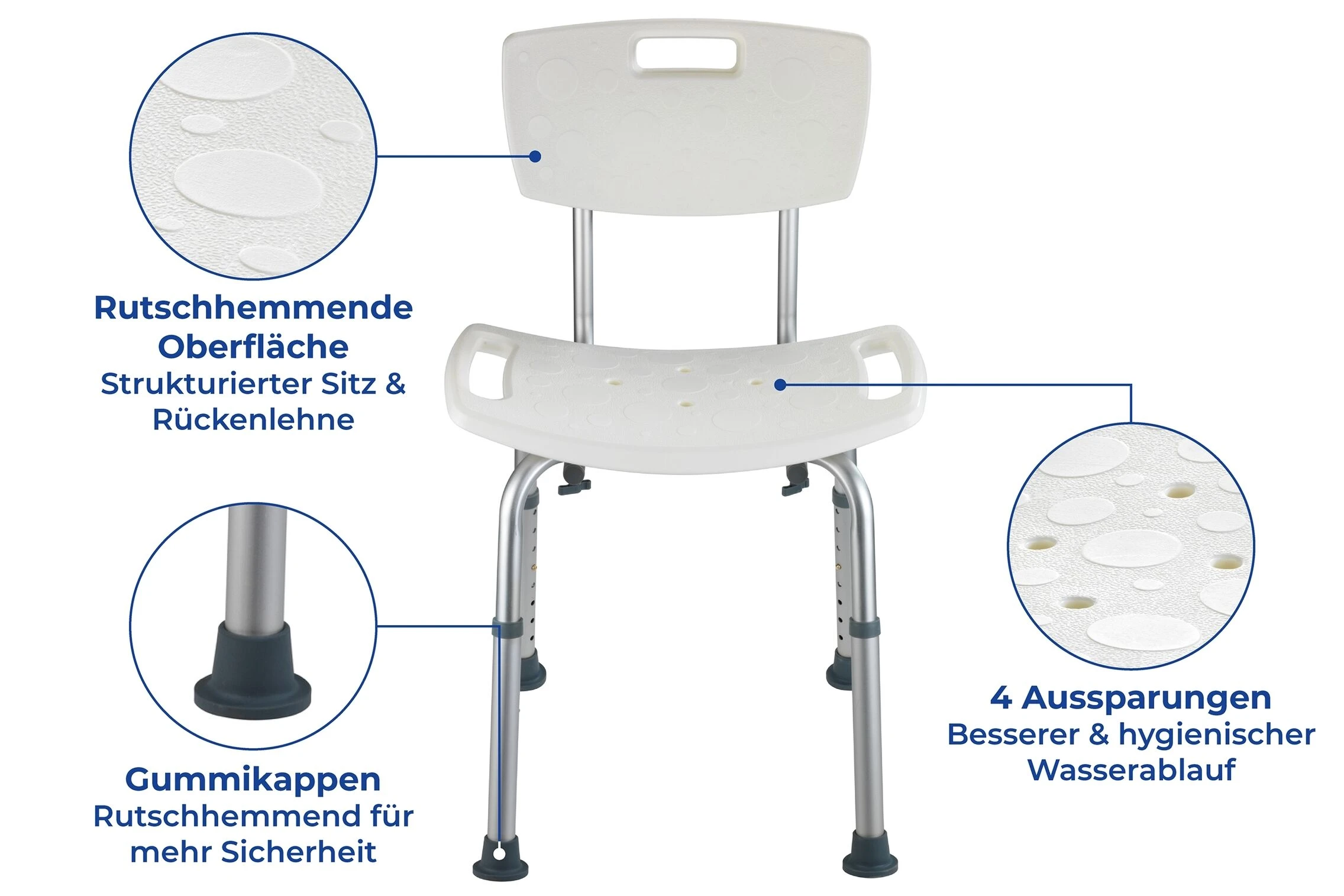 Rutschhemmende Oberfläche
Strukturierter Sitz & Rückenlehne

Gummikappen
Rutschhemmend für mehr Sicherheit

4 Aussparungen
Besserer & hygienischer Wasserablauf